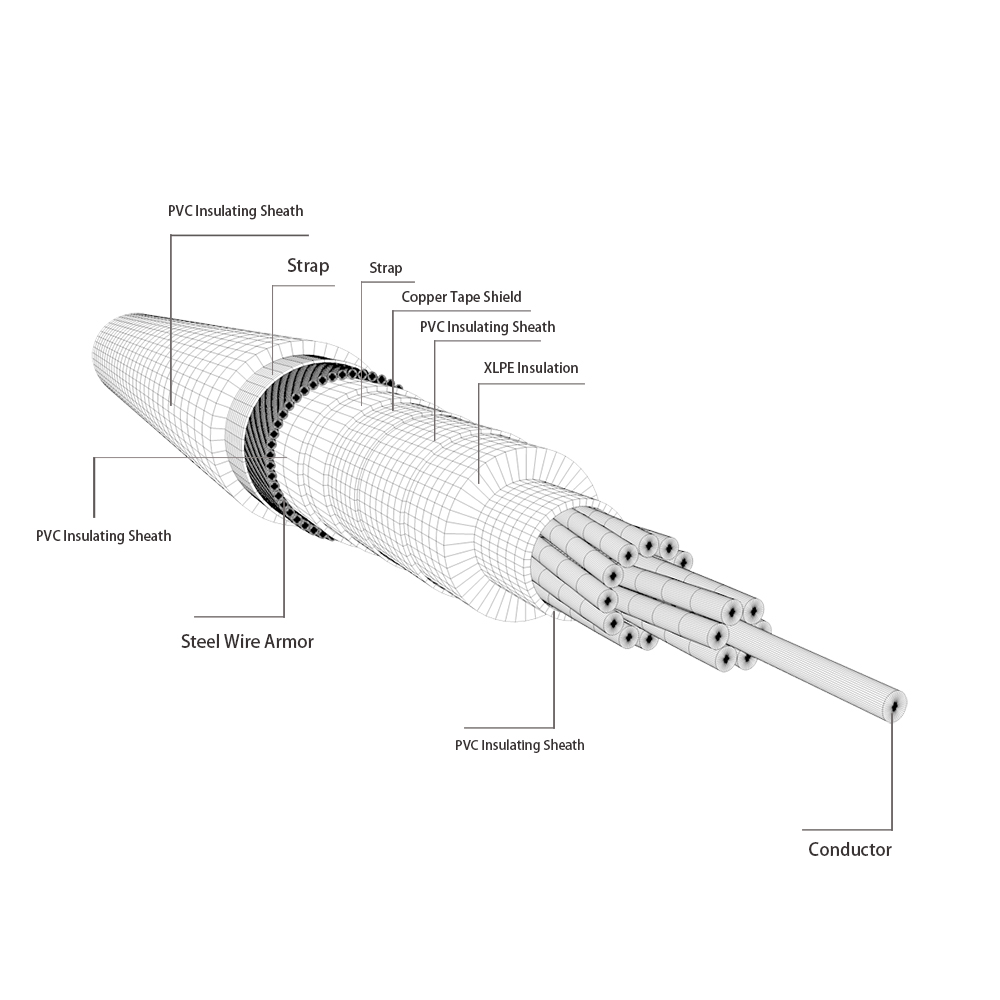 PVC Insulating Sheath

Strap

Strap

Copper Tape Shield

PVC Insulating Sheath

XLPE Insulation

PVC Insulating Sheath

Steel Wire Armor

PVC Insulating Sheath

Conductor