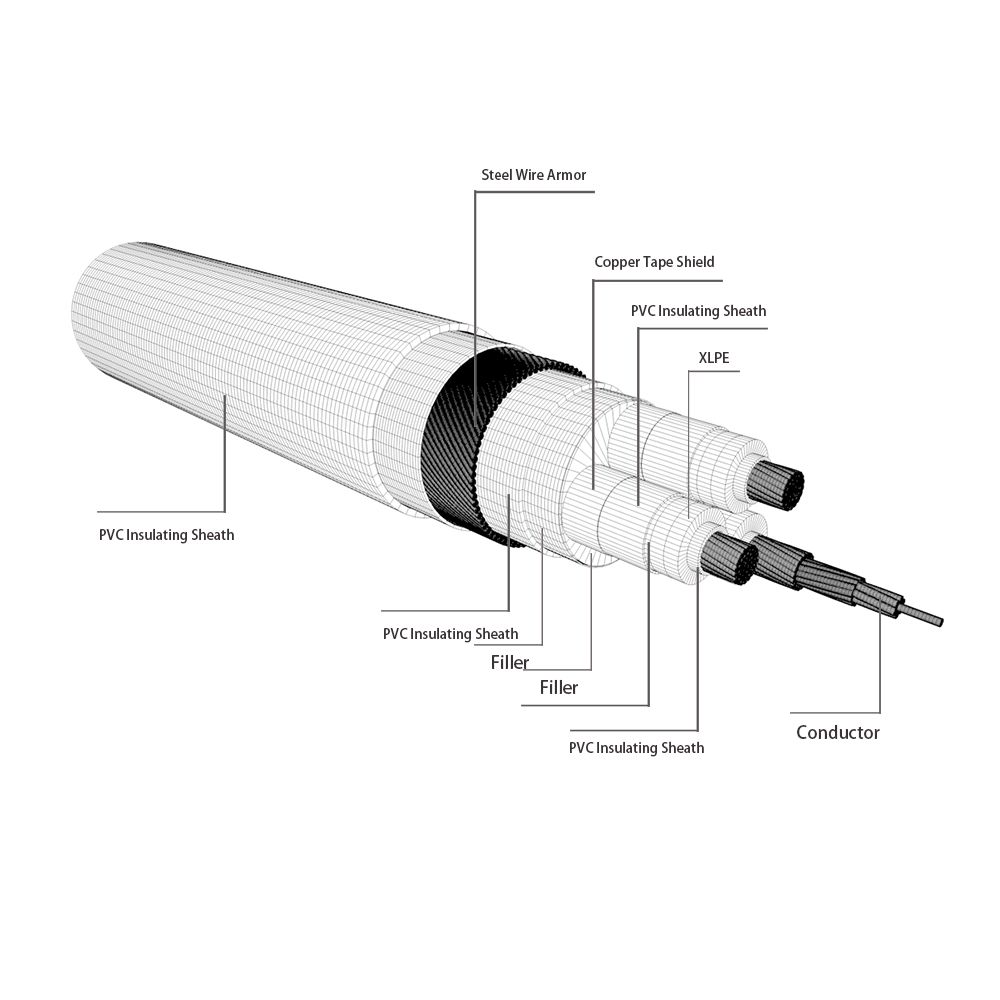 Steel Wire Armor

Copper Tape Shield

PVC Insulating Sheath

XLPE

PVC Insulating Sheath

PVC Insulating Sheath

Filler

Filler

PVC Insulating Sheath

Conductor